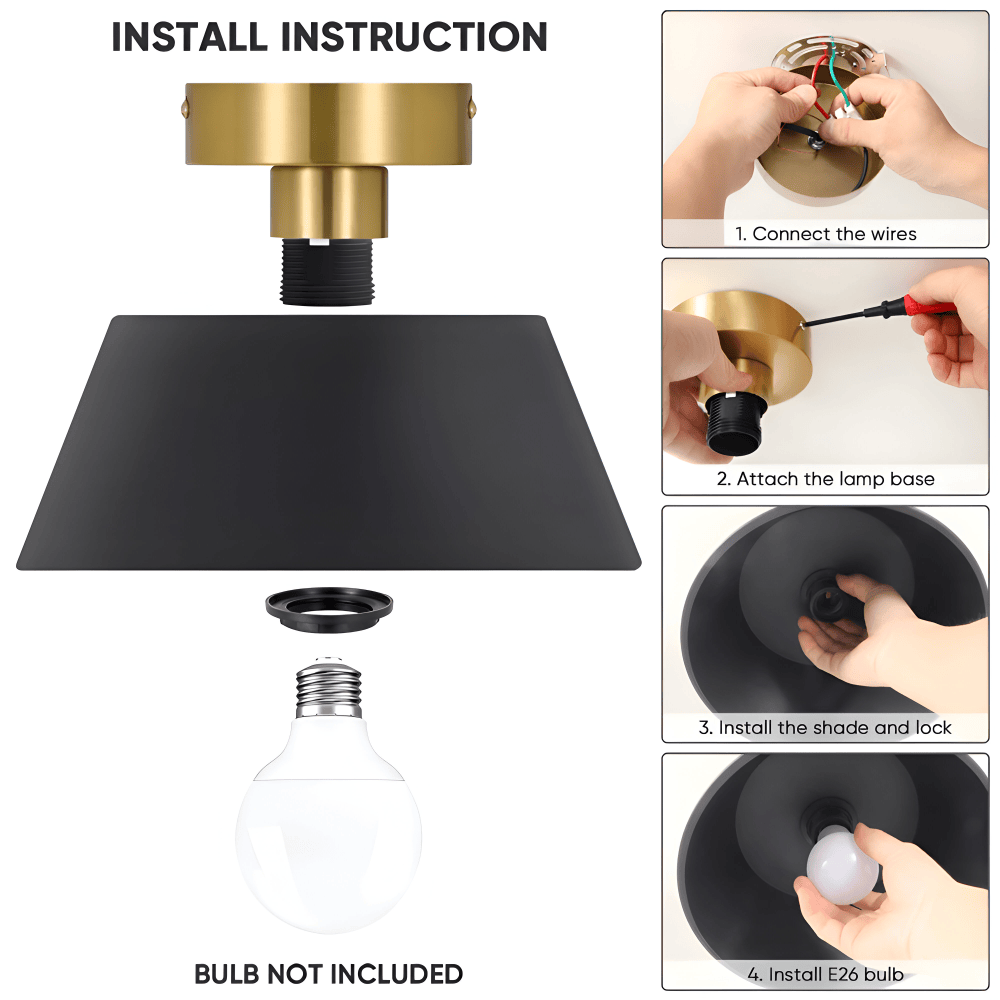 INSTALL INSTRUCTION

BULB NOT INCLUDED

1. Connect the wires

2. Attach the lamp base

3. Install the shade and lock

4. Install E26 bulb